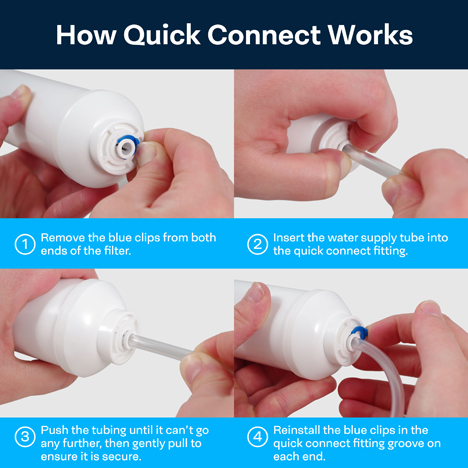 How Quick Connect Works

1 Remove the blue clips from both ends of the filter.

2 Insert the water supply tube into the quick connect fitting.

3 Push the tubing until it can't go any further, then gently pull to ensure it is secure.

4 Reinstall the blue clips in the quick connect fitting groove on each end.