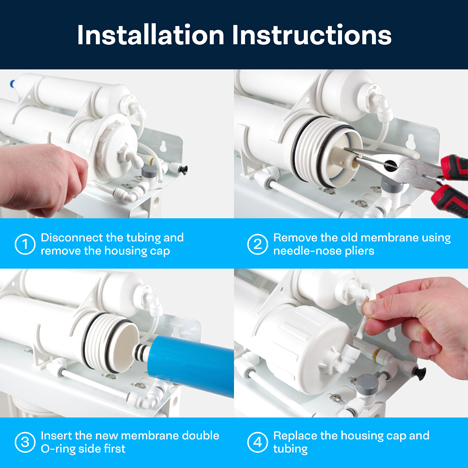 Installation Instructions

① Disconnect the tubing and remove the housing cap

② Remove the old membrane using needle-nose pliers

③ Insert the new membrane double O-ring side first

④ Replace the housing cap and tubing